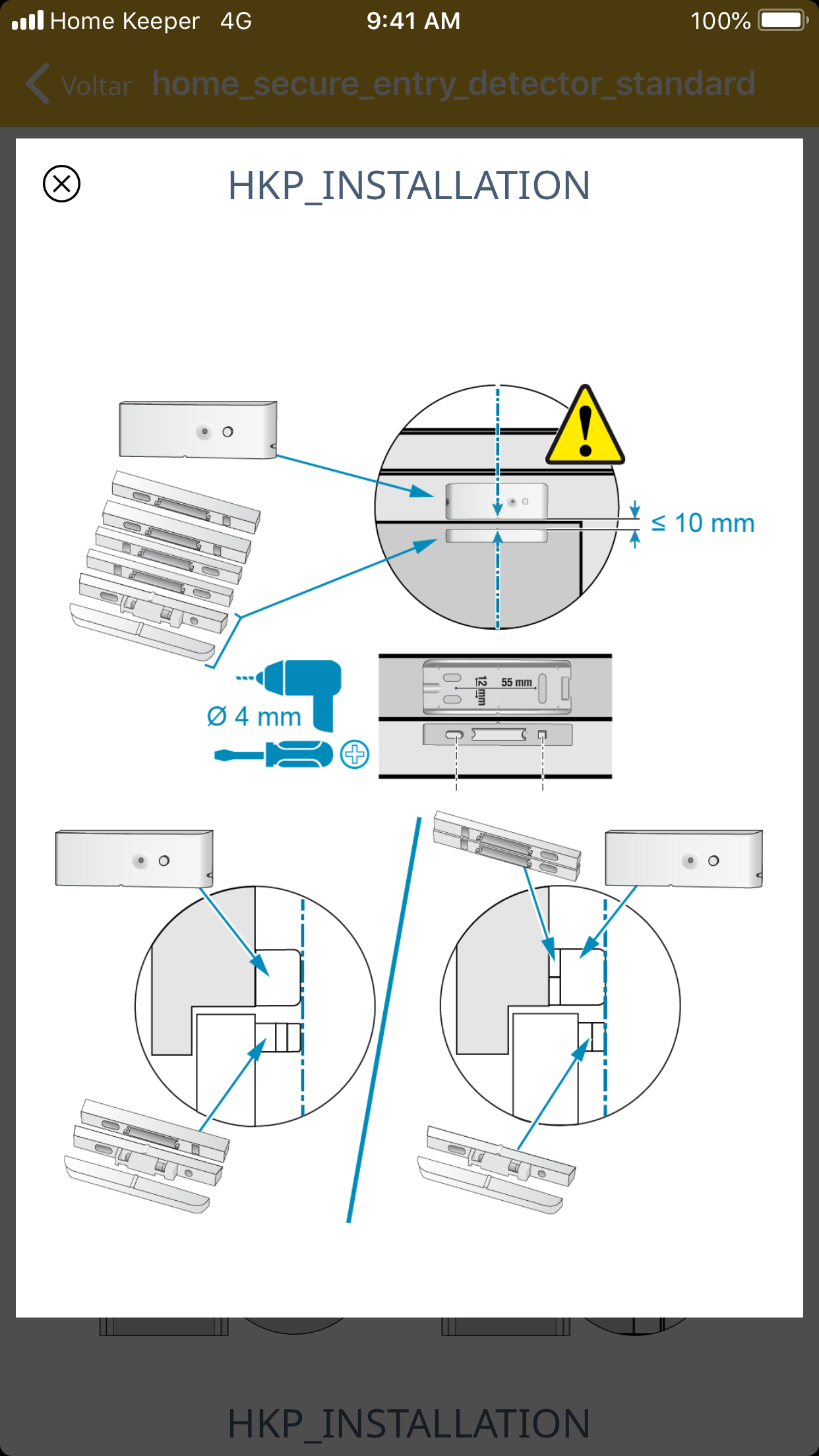 Home Keeper 4G 9:41 AM 100%

Voltar home_secure_entry_detector_standard

HKP_INSTALLATION

≤ 10 mm

Ø 4 mm

12 mm

55 mm

HKP_INSTALLATION